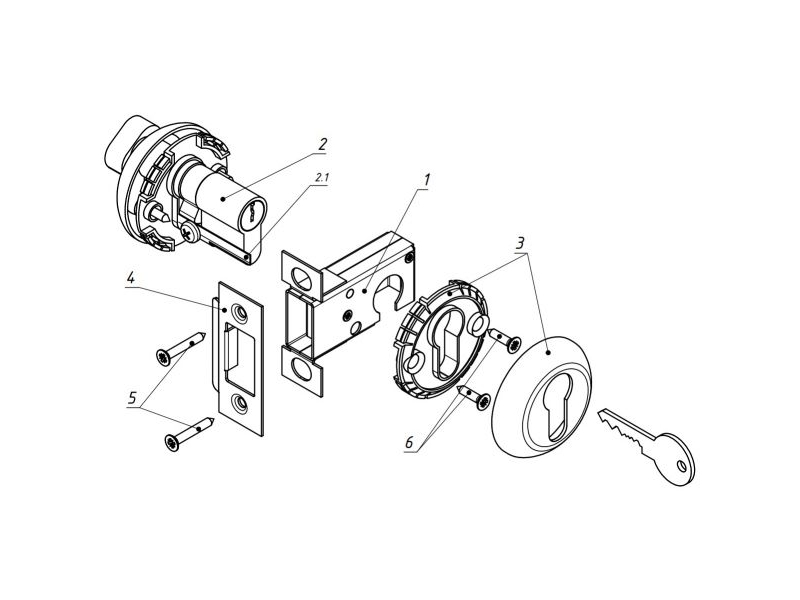 2
2.1
1
3
4
5
6