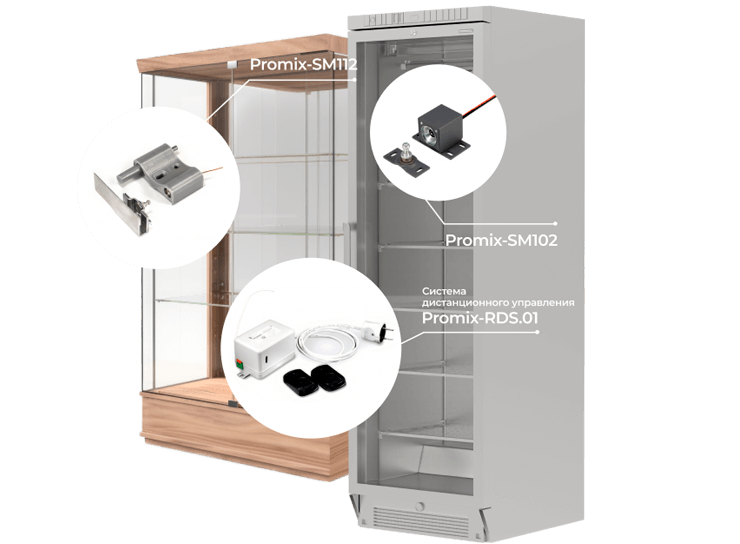 Promix-SM112

Promix-SM102

Система дистанционного управления
Promix-RDS.01